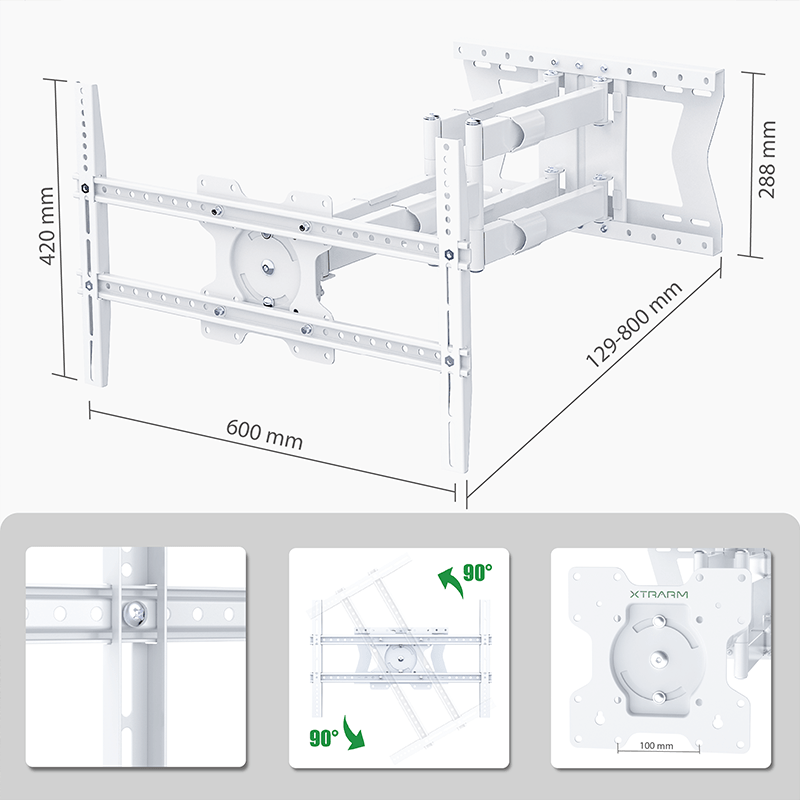 420 mm
288 mm
129-800 mm
600 mm
90°
90°
XTRARM
100 mm