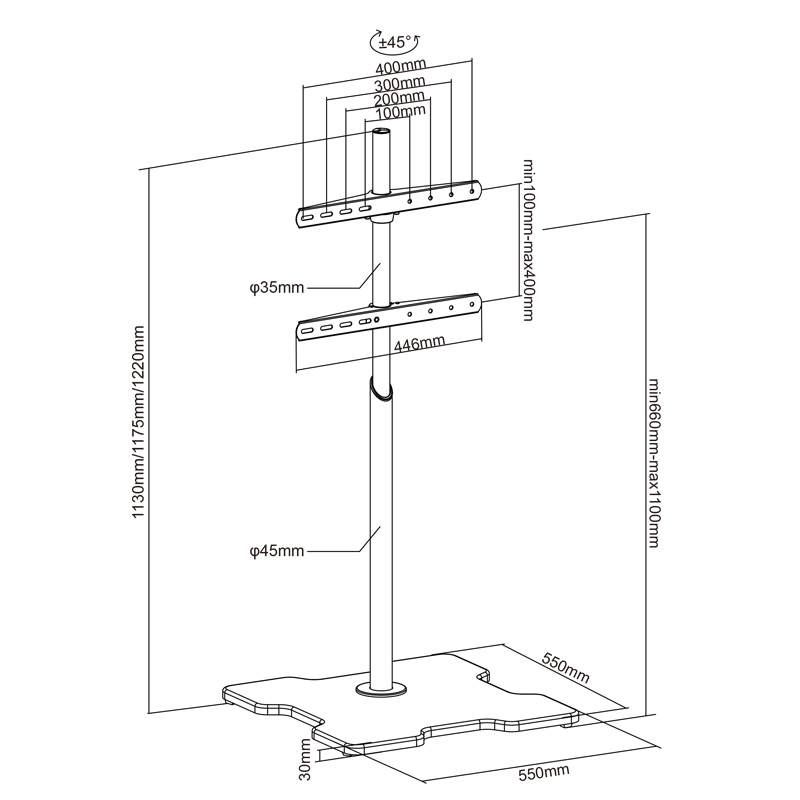 ±45°
400mm
300mm
200mm
100mm
min100mm-max400mm
φ35mm
446mm
1130mm/1175mm/1220mm
min660mm-max1100mm
φ45mm
550mm
30mm
550mm