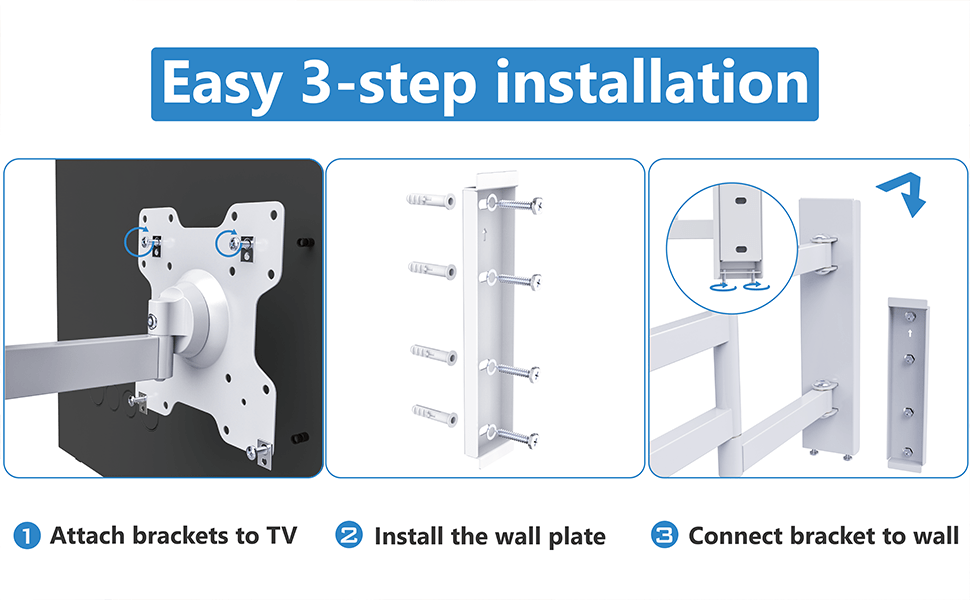 Easy 3-step installation

1 Attach brackets to TV

2 Install the wall plate

3 Connect bracket to wall