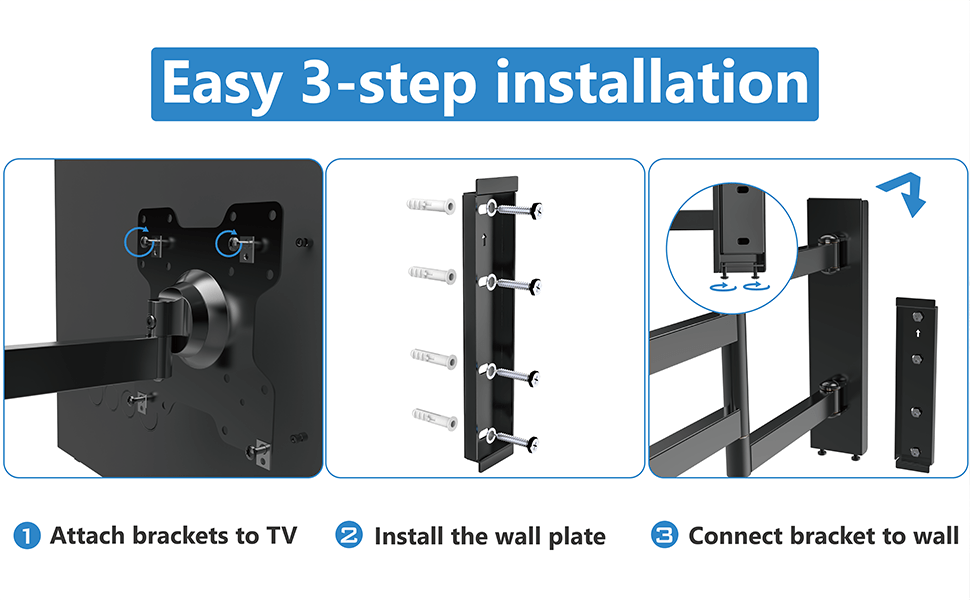 Easy 3-step installation

1 Attach brackets to TV

2 Install the wall plate

3 Connect bracket to wall